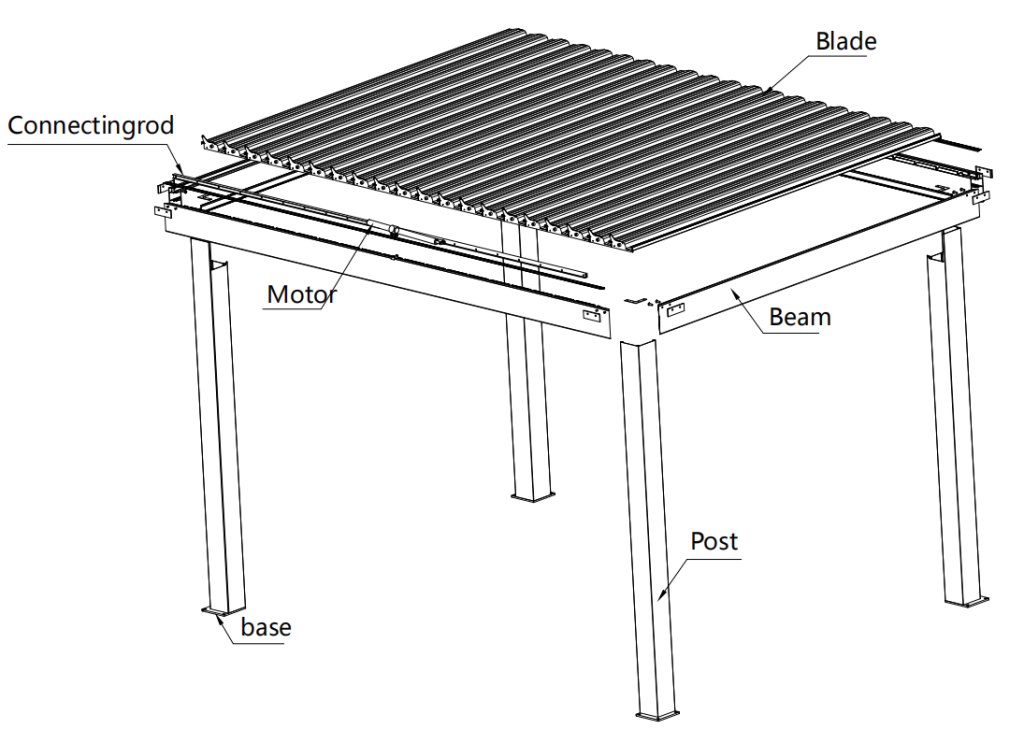 Blade

Connectingrod

Motor

Beam

Post

base