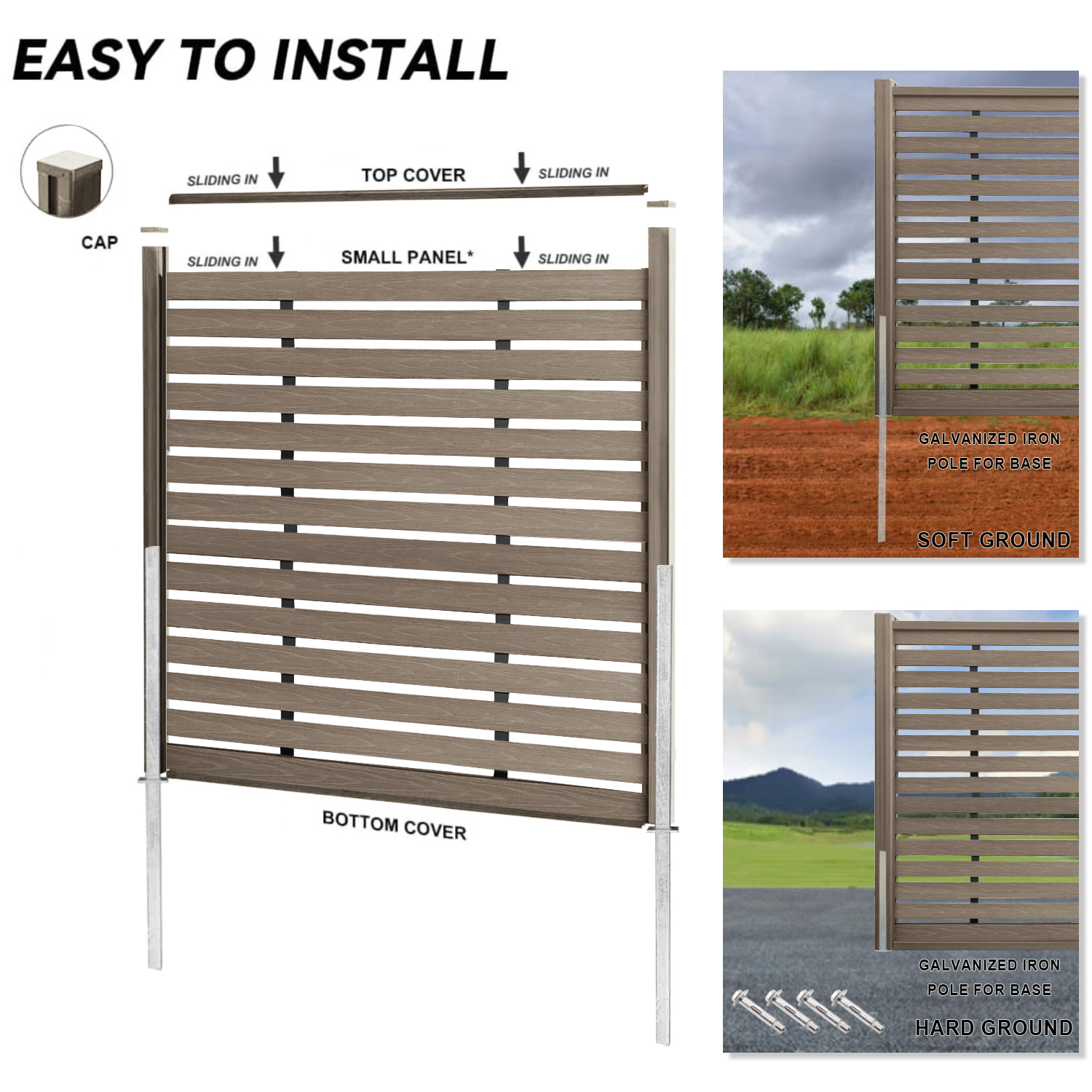 EASY TO INSTALL

CAP

SLIDING IN TOP COVER SLIDING IN

SLIDING IN SMALL PANEL* SLIDING IN

BOTTOM COVER

GALVANIZED IRON POLE FOR BASE

SOFT GROUND

GALVANIZED IRON POLE FOR BASE

HARD GROUND