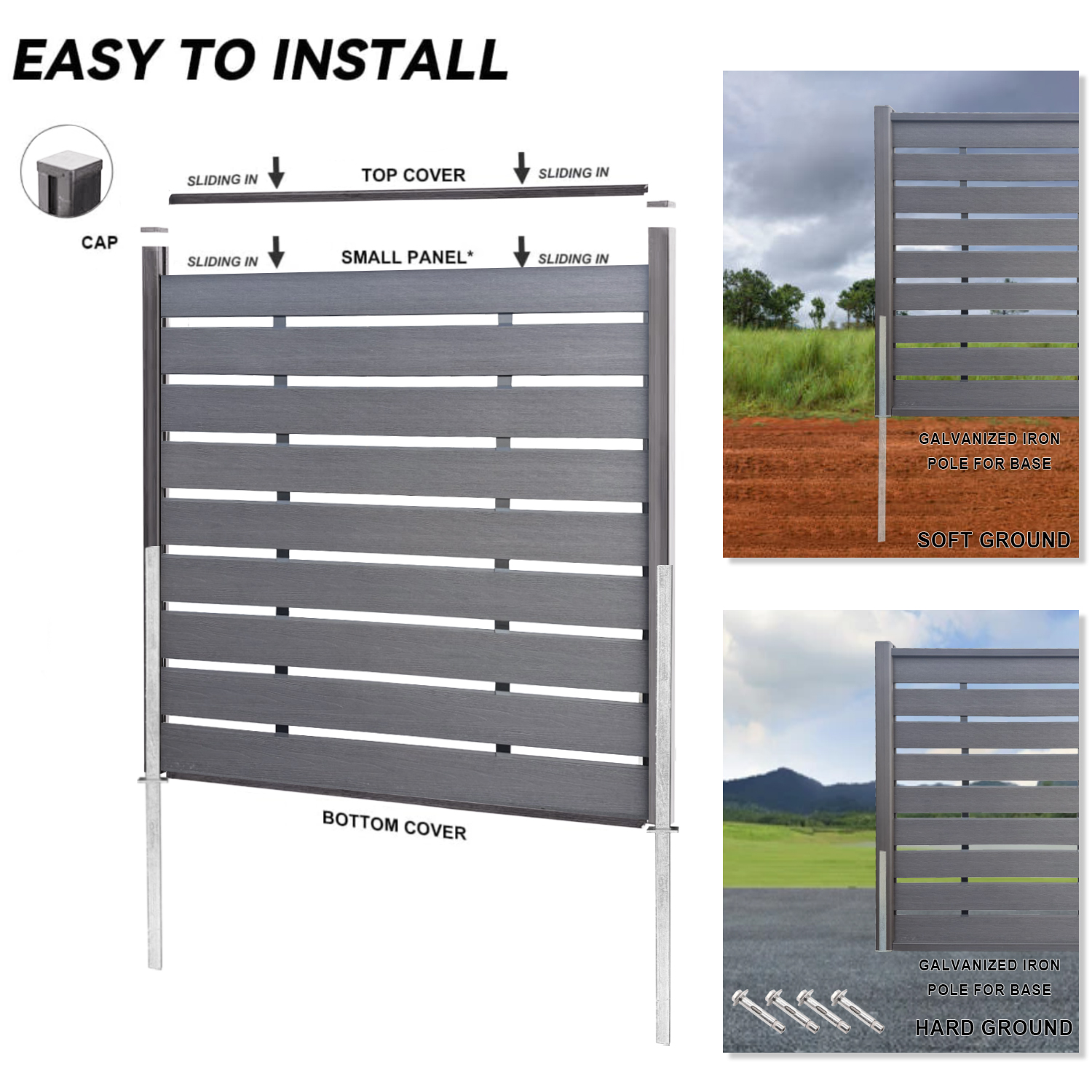 EASY TO INSTALL

CAP

SLIDING IN TOP COVER SLIDING IN

SLIDING IN SMALL PANEL* SLIDING IN

BOTTOM COVER

GALVANIZED IRON POLE FOR BASE

SOFT GROUND

GALVANIZED IRON POLE FOR BASE

HARD GROUND